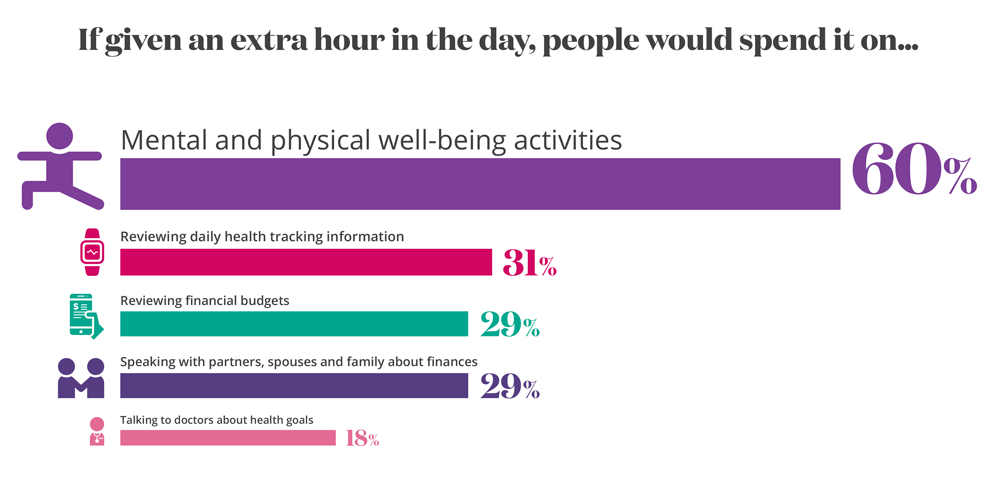 If given an extra hour in the day, people would spend it on...

Mental and physical well-being activities
60%

Reviewing daily health tracking information
31%

Reviewing financial budgets
29%

Speaking with partners, spouses and family about finances
29%

Talking to doctors about health goals
18%